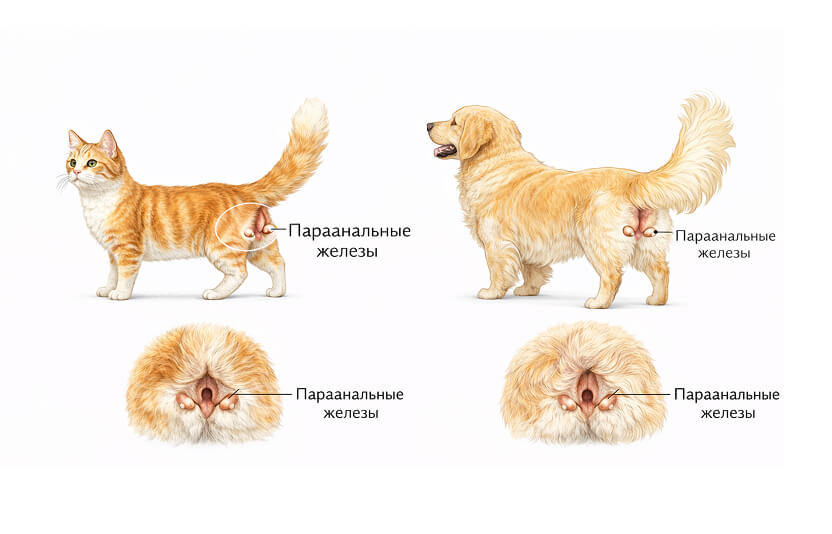 Параанальные железы

Параанальные железы

Параанальные железы

Параанальные железы